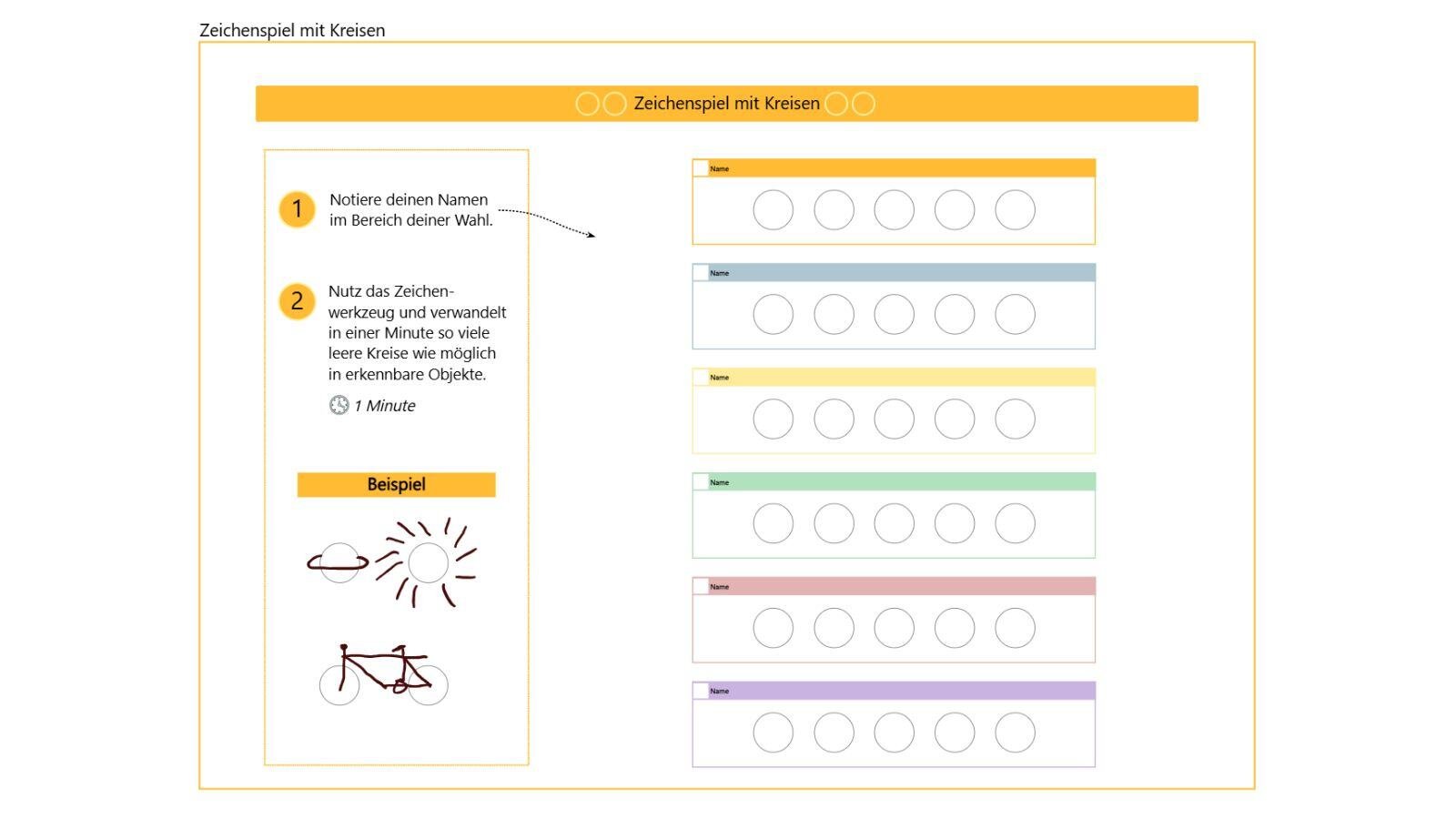 Zeichenspiel mit Kreisen

Zeichenspiel mit Kreisen

1 Notiere deinen Namen im Bereich deiner Wahl.

2 Nutz das Zeichenwerkzeug und verwandelt in einer Minute so viele leere Kreise wie möglich in erkennbare Objekte.

1 Minute

Beispiel

Name

Name

Name

Name

Name

Name