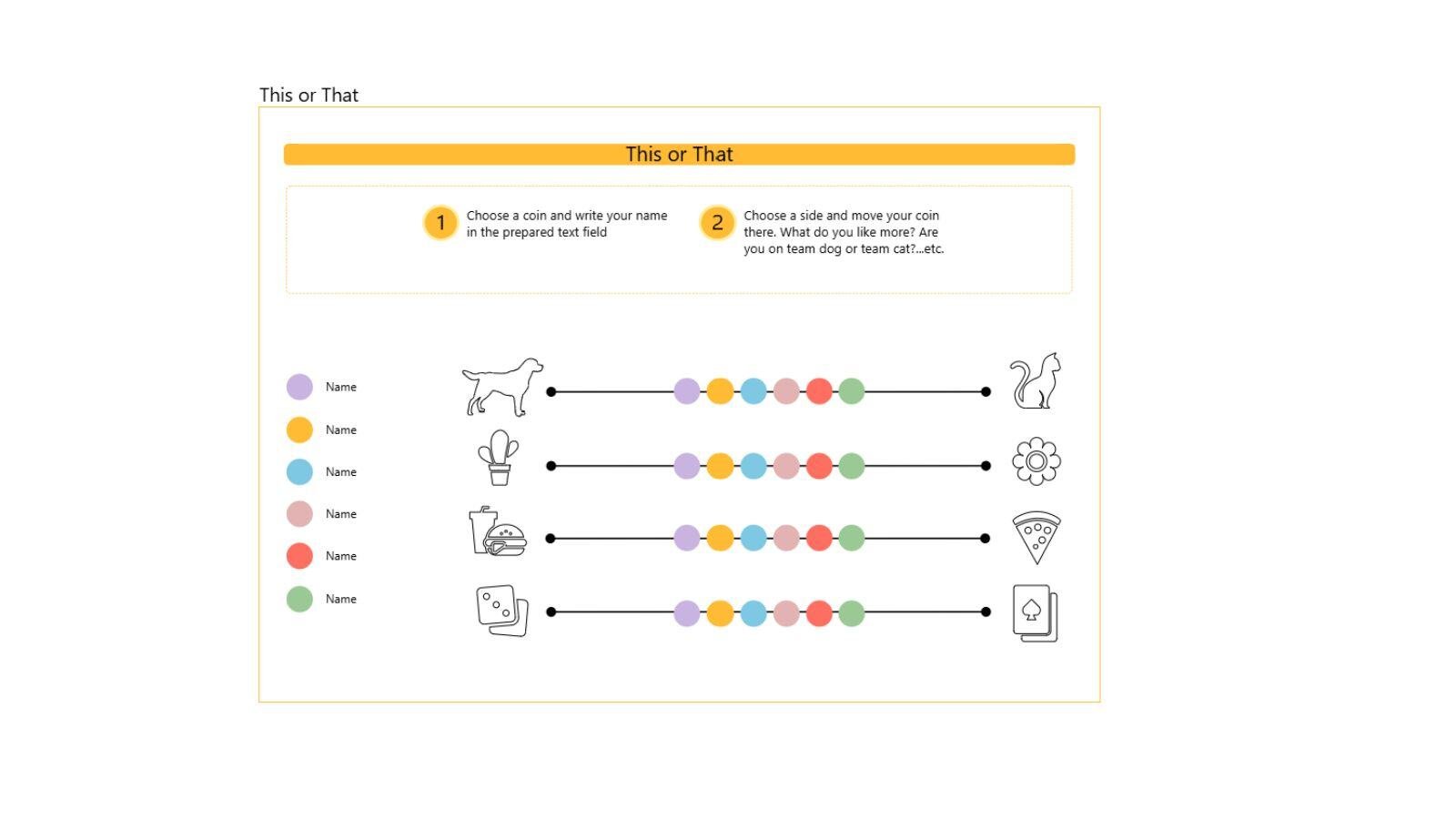 This or That

This or That

1 Choose a coin and write your name in the prepared text field

2 Choose a side and move your coin there. What do you like more? Are you on team dog or team cat?...etc.

Name

Name

Name

Name

Name

Name