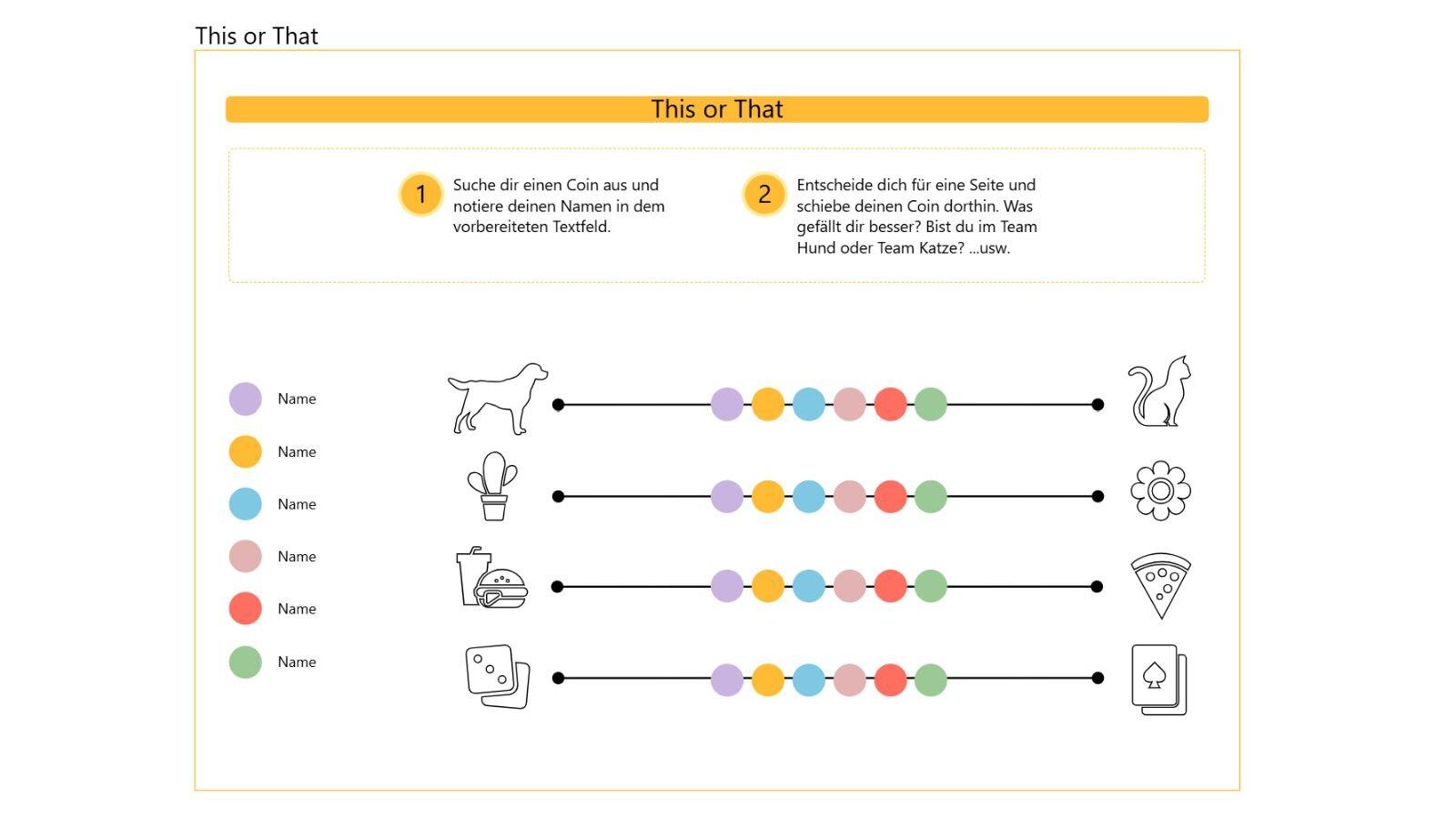 This or That

This or That

1 Suche dir einen Coin aus und notiere deinen Namen in dem vorbereiteten Textfeld.

2 Entscheide dich für eine Seite und schiebe deinen Coin dorthin. Was gefällt dir besser? Bist du im Team Hund oder Team Katze? ...usw.

Name

Name

Name

Name

Name

Name