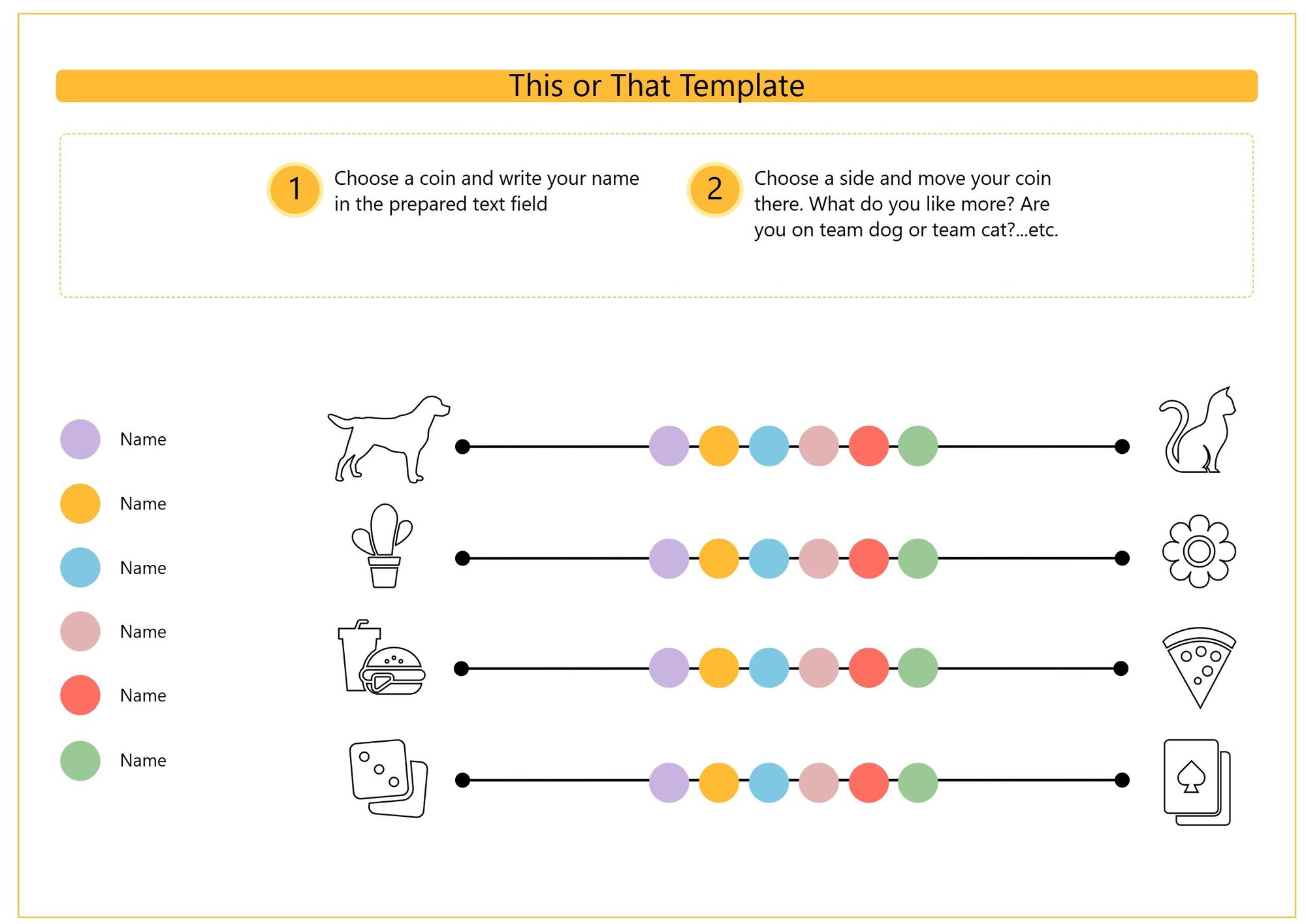 This or That Template

1 Choose a coin and write your name in the prepared text field

2 Choose a side and move your coin there. What do you like more? Are you on team dog or team cat?...etc.

Name

Name

Name

Name

Name

Name